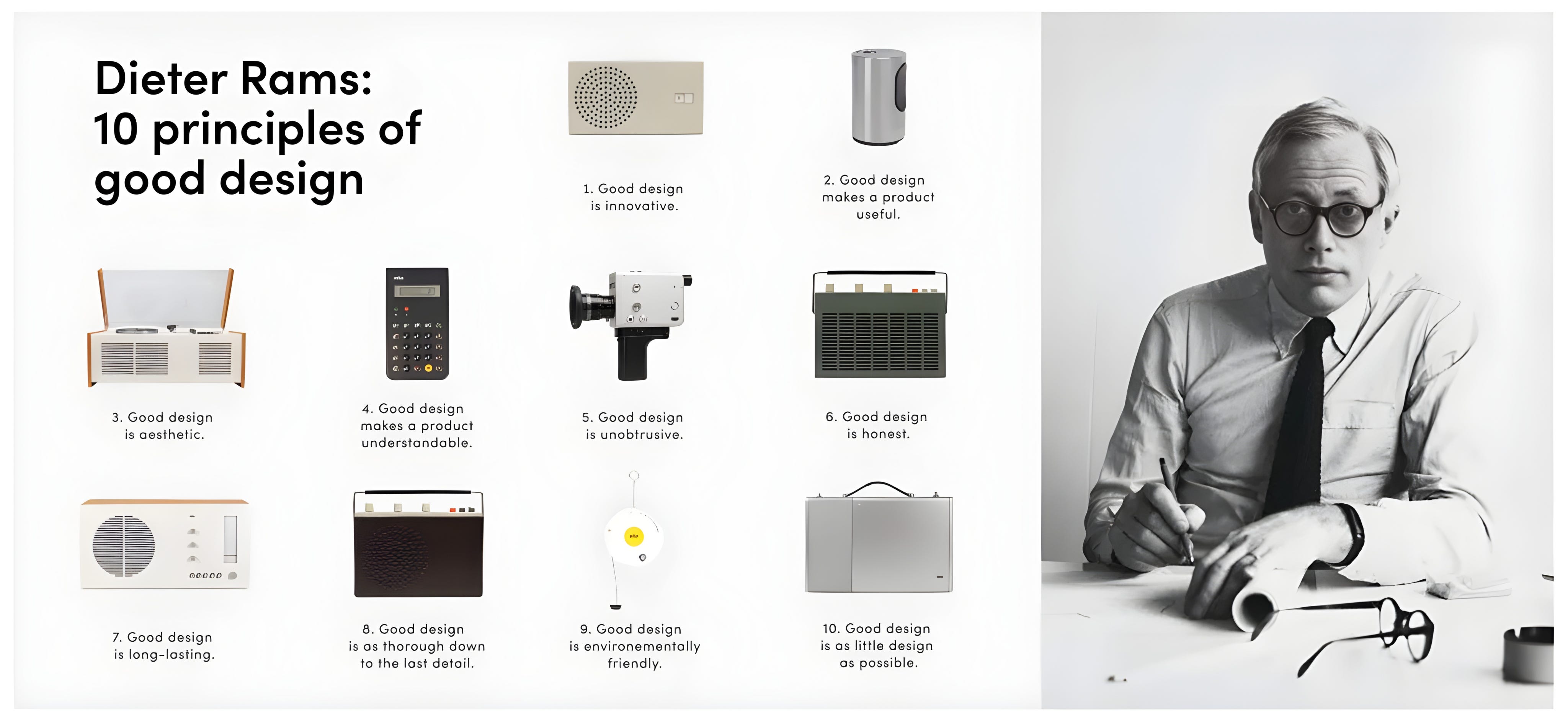 Dieter Rams:
10 principles of
good design

1. Good design is innovative.

2. Good design makes a product useful.

3. Good design is aesthetic.

4. Good design makes a product understandable.

5. Good design is unobtrusive.

6. Good design is honest.

7. Good design is long-lasting.

8. Good design is as thorough down to the last detail.

9. Good design is environementally friendly.

10. Good design is as little design as possible.